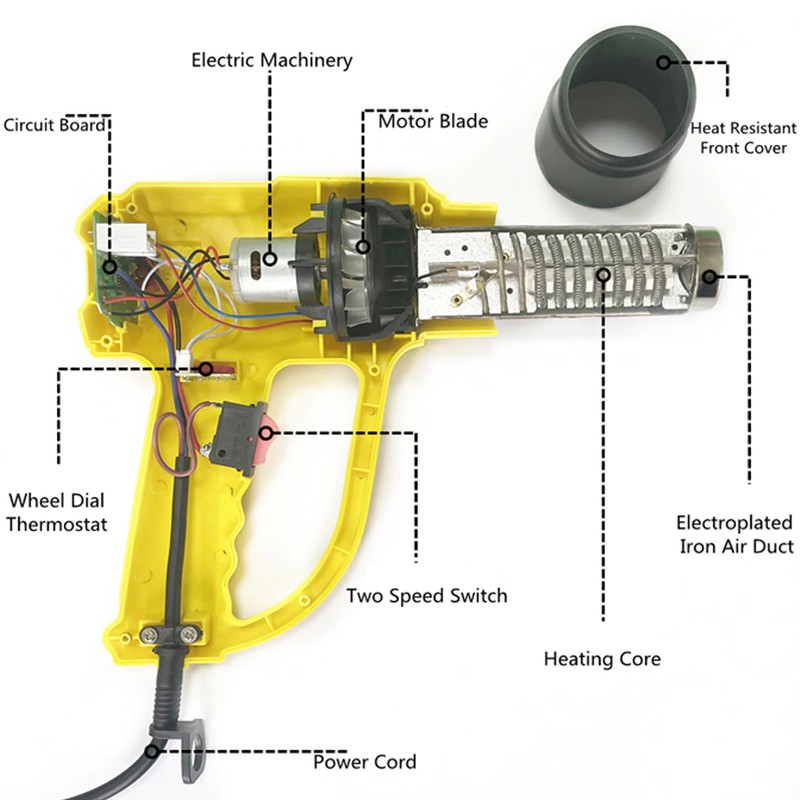 Electric Machinery

Circuit Board

Motor Blade

Heat Resistant Front Cover

Wheel Dial Thermostat

Electroplated Iron Air Duct

Two Speed Switch

Heating Core

Power Cord