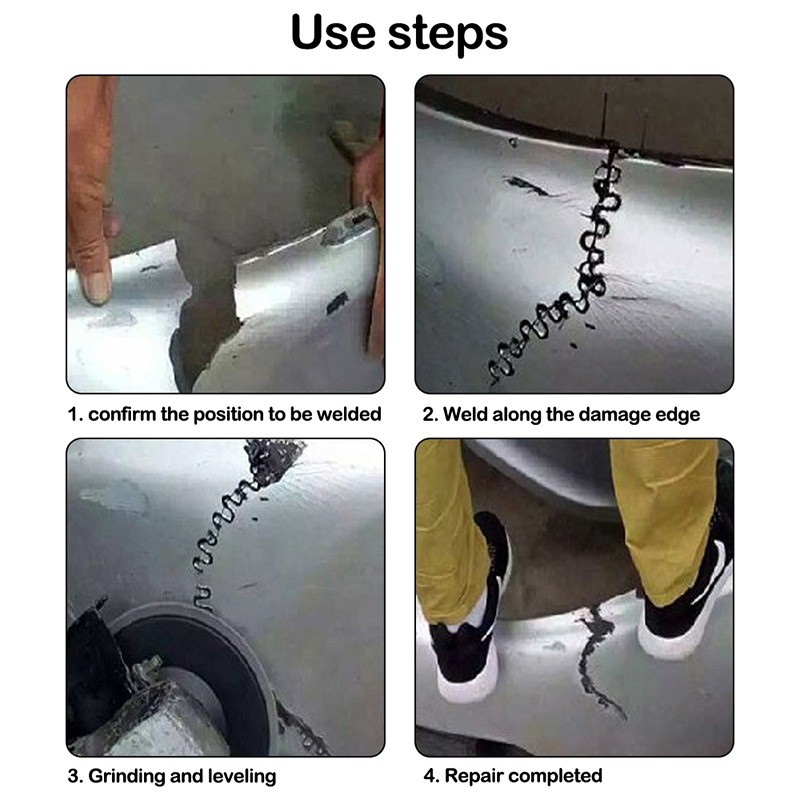 Use steps

1. confirm the position to be welded

2. Weld along the damage edge

3. Grinding and leveling

4. Repair completed