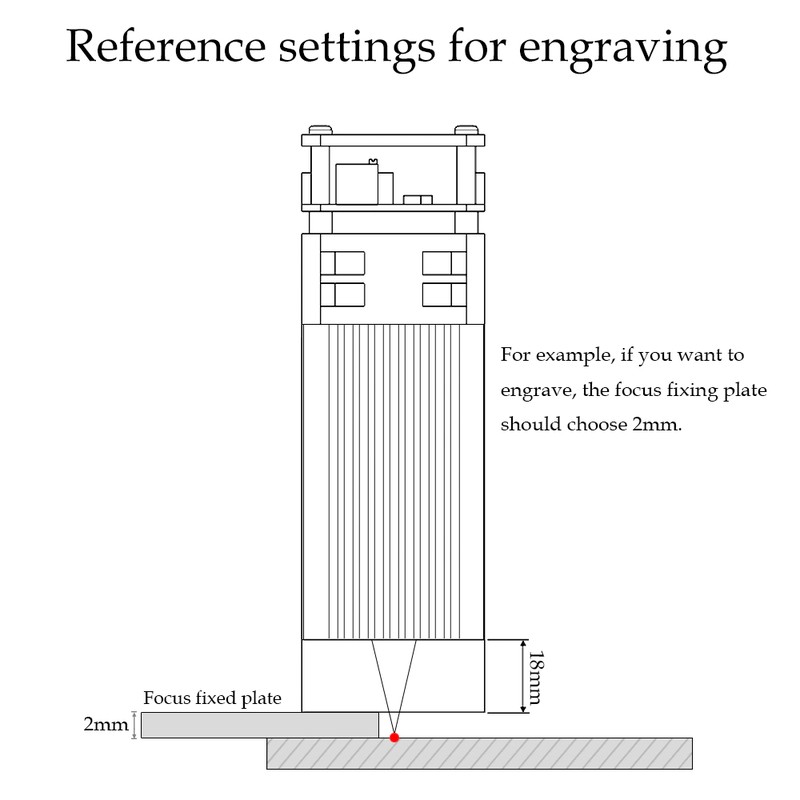 Reference settings for engraving

For example, if you want to engrave, the focus fixing plate should choose 2mm.

18mm

Focus fixed plate

2mm