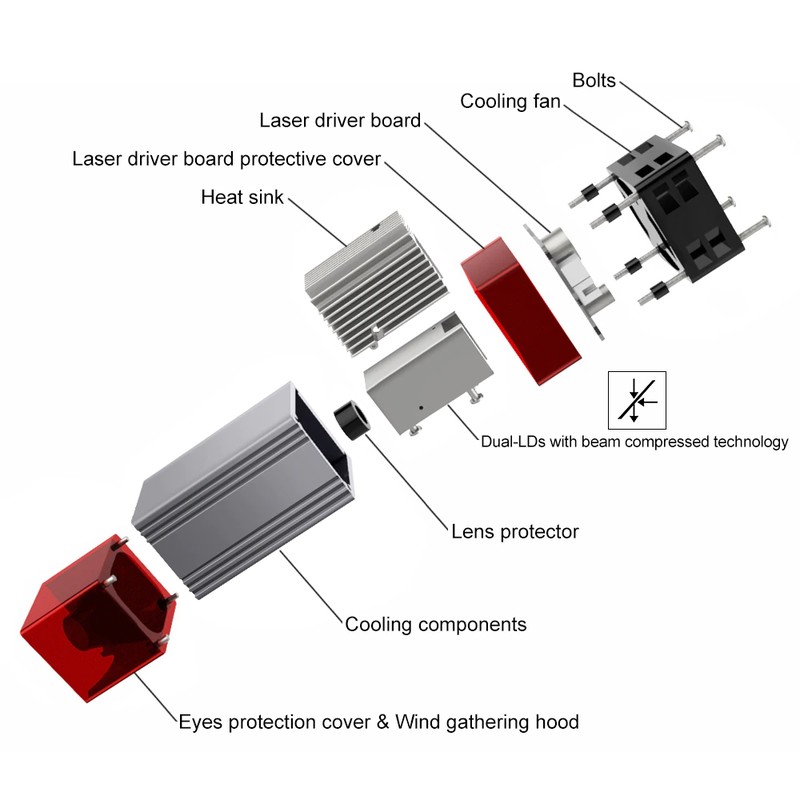 Bolts

Cooling fan

Laser driver board

Laser driver board protective cover

Heat sink

Dual-LDs with beam compressed technology

Lens protector

Cooling components

Eyes protection cover & Wind gathering hood