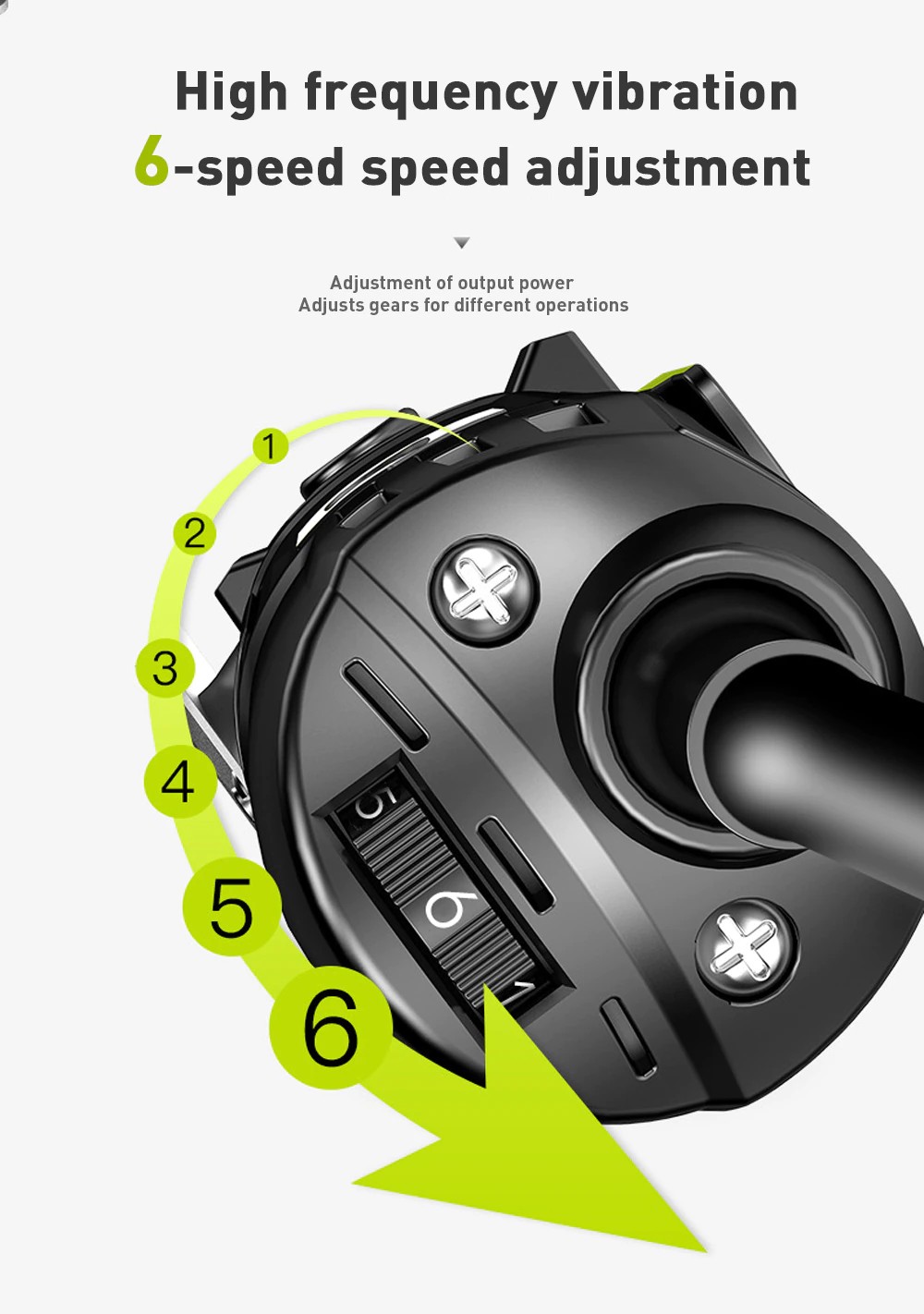 High frequency vibration
6-speed speed adjustment

Adjustment of output power
Adjusts gears for different operations

1
2
3
4
5
6

5
6