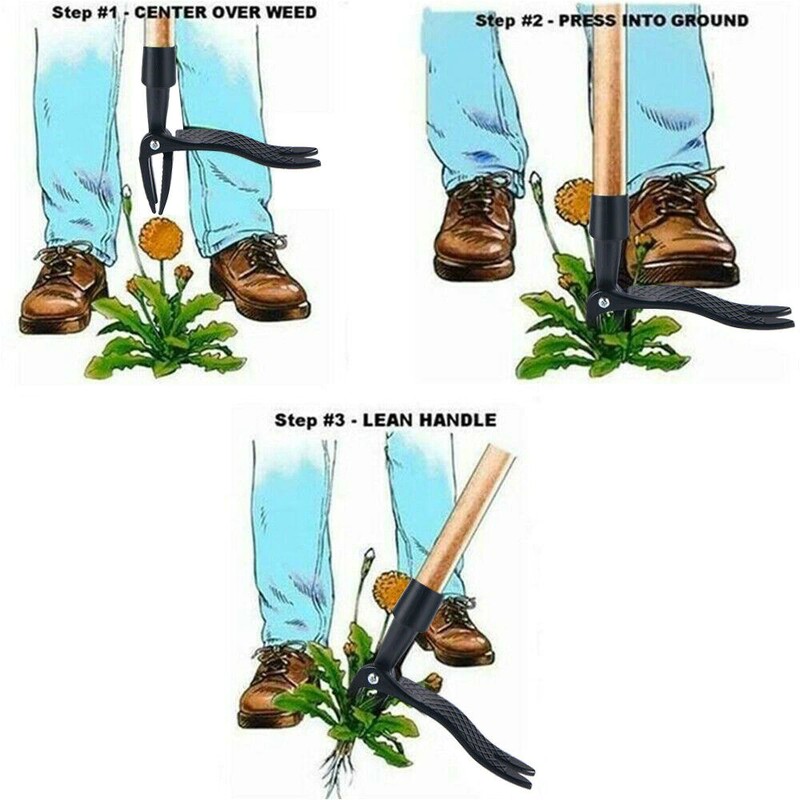 Step #1 - CENTER OVER WEED

Step #2 - PRESS INTO GROUND

Step #3 - LEAN HANDLE