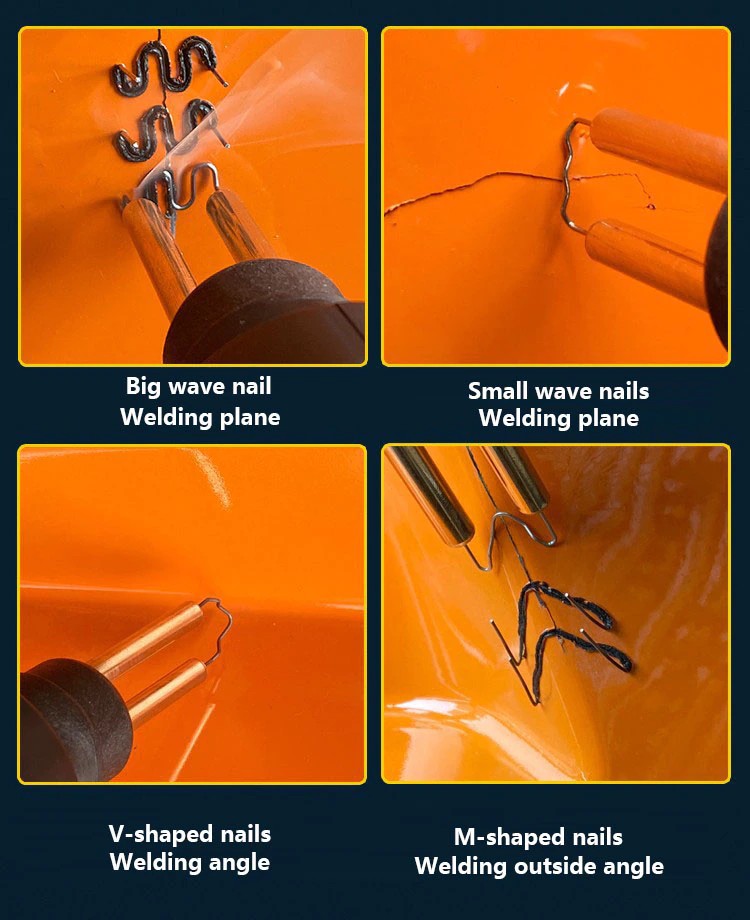 Big wave nail
Welding plane

Small wave nails
Welding plane

V-shaped nails
Welding angle

M-shaped nails
Welding outside angle