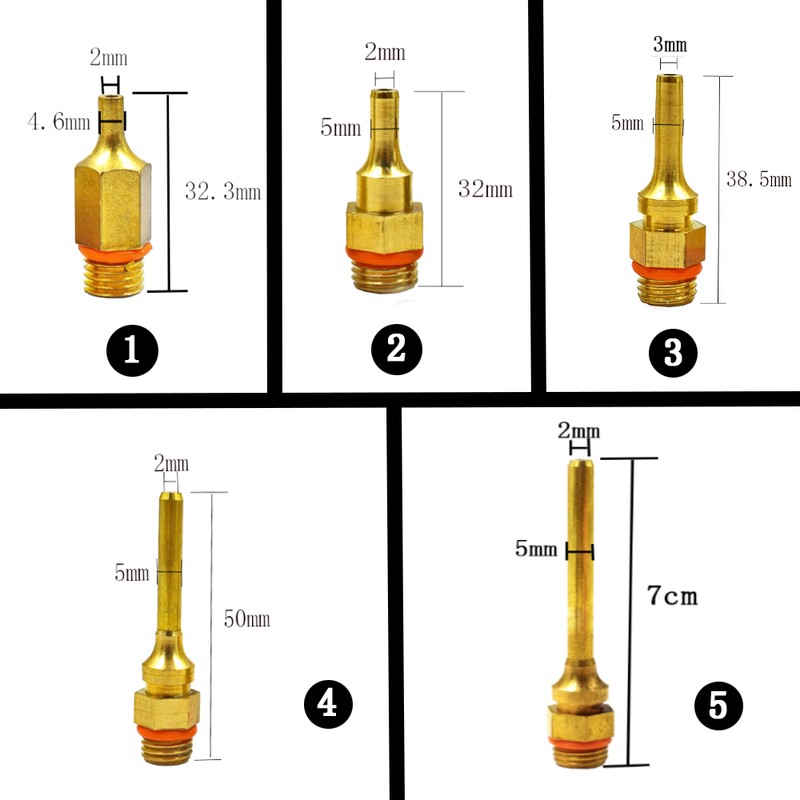 2mm
4.6mm
32.3mm
1

2mm
5mm
32mm
2

3mm
5mm
38.5mm
3

2mm
5mm
50mm
4

2mm
5mm
7cm
5