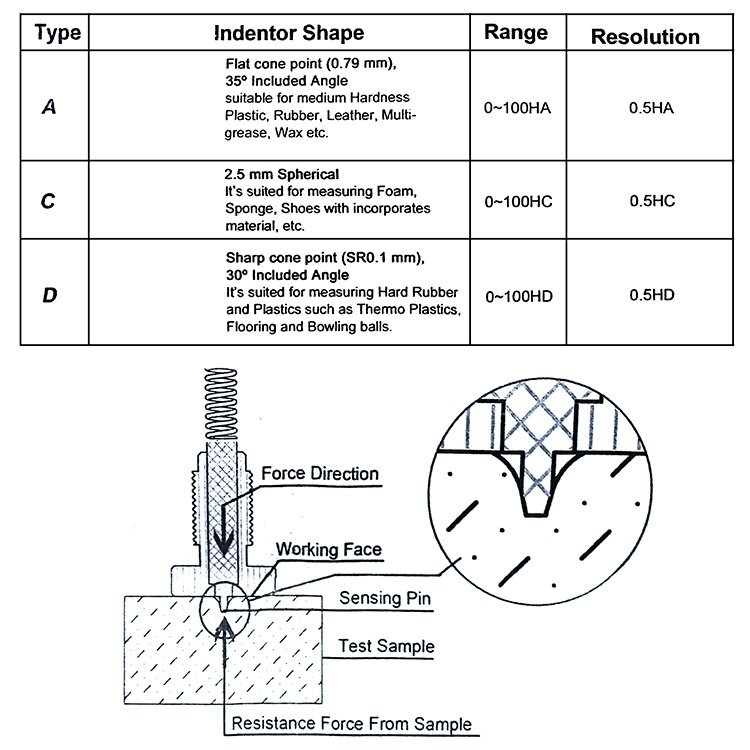 | Type | Indentor Shape | Range | Resolution |
|---|---|---|---|
| A | Flat cone point (0.79 mm), 35° Included Angle suitable for medium Hardness Plastic, Rubber, Leather, Multi-grease, Wax etc. | 0~100HA | 0.5HA |
| C | 2.5 mm Spherical It's suited for measuring Foam, Sponge, Shoes with incorporates material, etc. | 0~100HC | 0.5HC |
| D | Sharp cone point (SR0.1 mm), 30° Included Angle It's suited for measuring Hard Rubber and Plastics such as Thermo Plastics, Flooring and Bowling balls. | 0~100HD | 0.5HD |

Force Direction
Working Face
Sensing Pin
Test Sample
Resistance Force From Sample