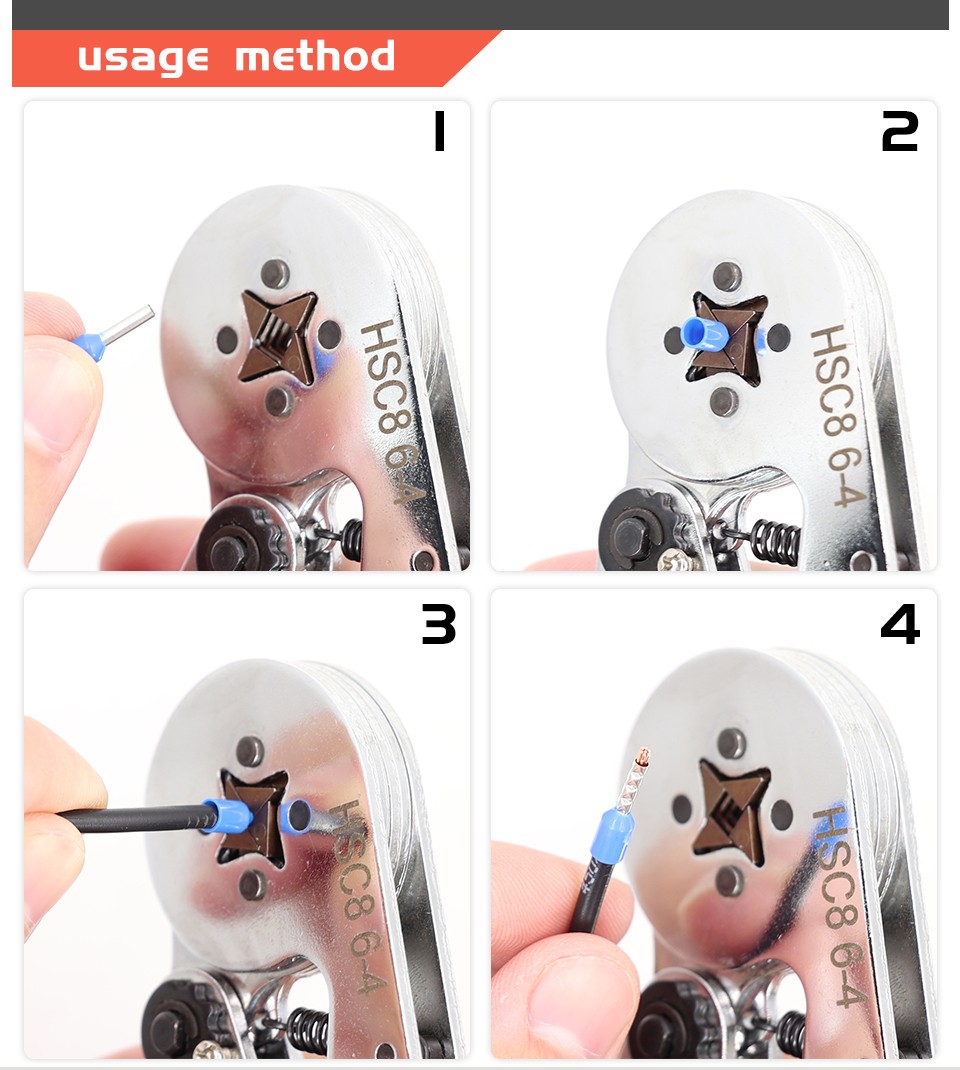 usage method

1

HSC8 6-4

2

HSC8 6-4

3

HSC8 6-4

4

HSC8 6-4