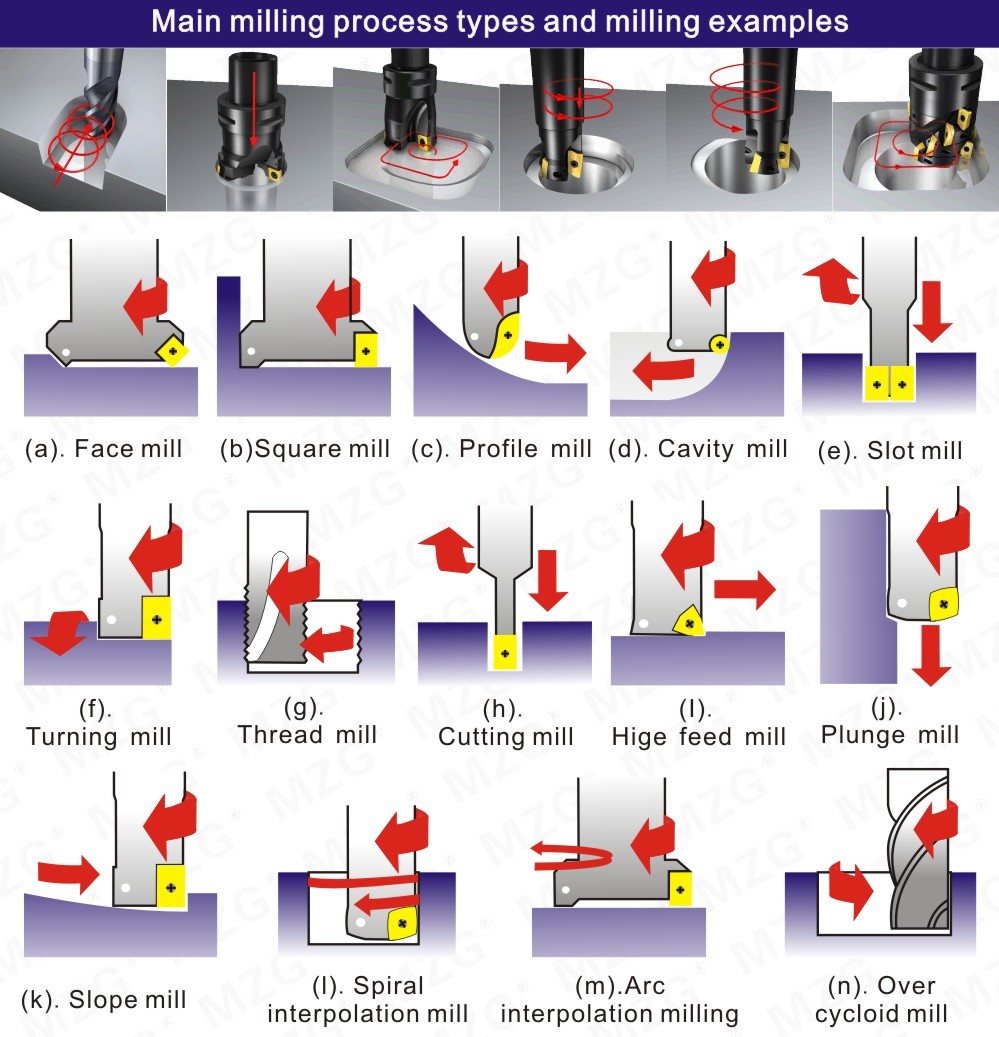 Main milling process types and milling examples

(a). Face mill

(b)Square mill

(c). Profile mill

(d). Cavity mill

(e). Slot mill

(f). Turning mill

(g). Thread mill

(h). Cutting mill

(I). Hige feed mill

(j). Plunge mill

(k). Slope mill

(l). Spiral interpolation mill

(m).Arc interpolation milling

(n). Over cycloid mill

MZG