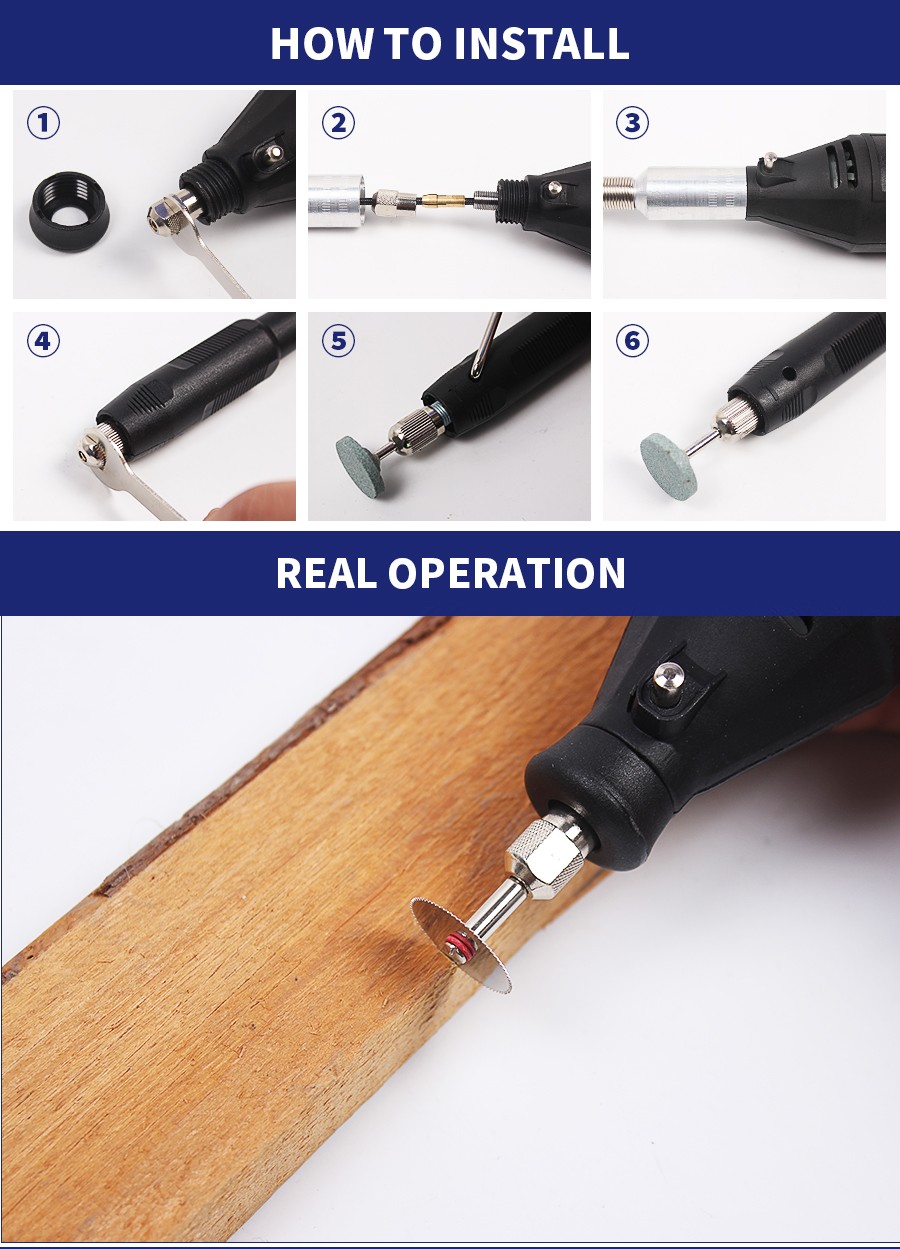 HOW TO INSTALL

1

2

3

4

5

6

REAL OPERATION