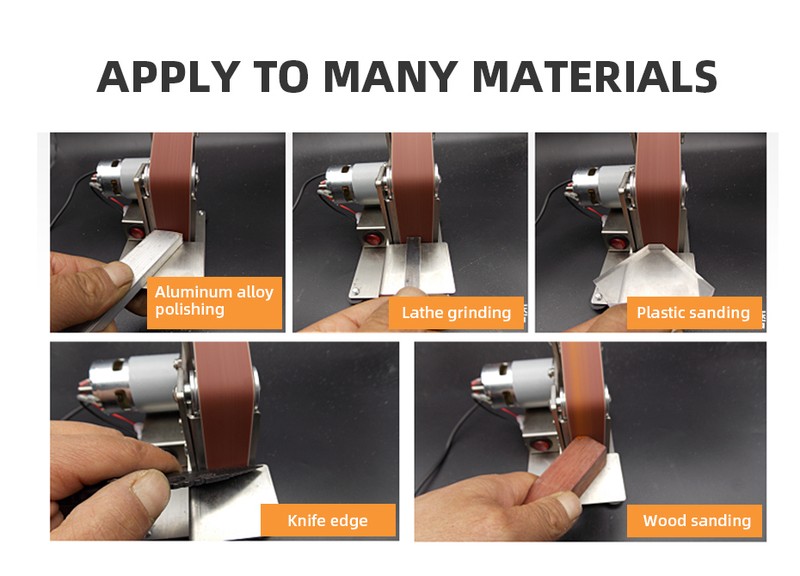 APPLY TO MANY MATERIALS

Aluminum alloy polishing

Lathe grinding

Plastic sanding

Knife edge

Wood sanding