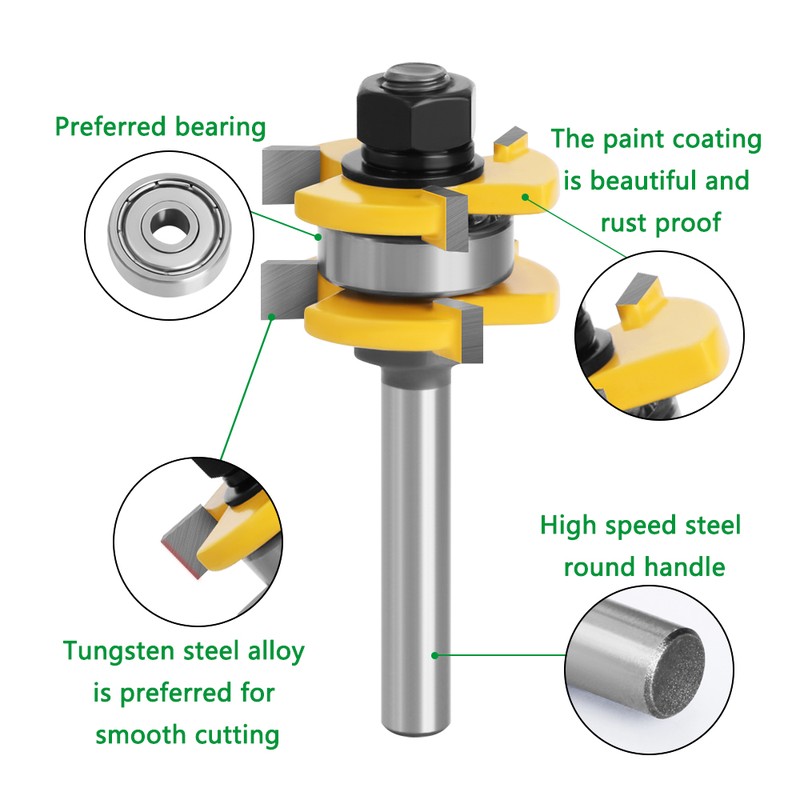 Preferred bearing

The paint coating is beautiful and rust proof

High speed steel round handle

Tungsten steel alloy is preferred for smooth cutting