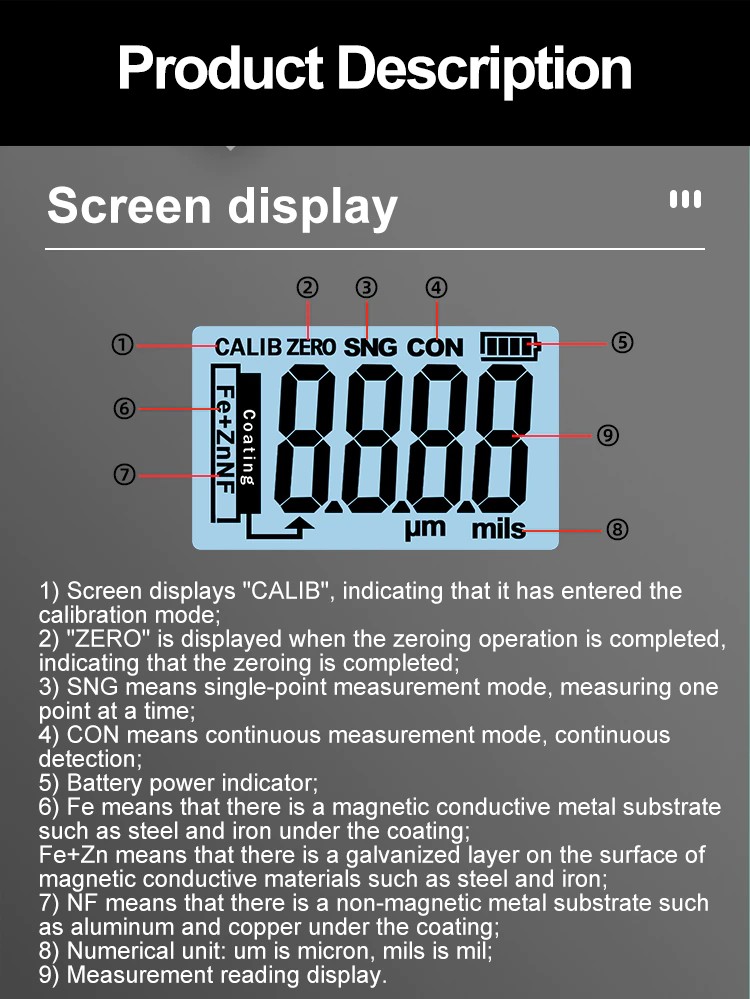 Product Description

Screen display

②
③
④
①
CALIB ZERO SNG CON
⑤
⑥
Fe+ZnNF
Coating
8.8.8.8
⑨
⑦
µm mils
⑧

1) Screen displays "CALIB", indicating that it has entered the calibration mode;
2) "ZERO" is displayed when the zeroing operation is completed, indicating that the zeroing is completed;
3) SNG means single-point measurement mode, measuring one point at a time;
4) CON means continuous measurement mode, continuous detection;
5) Battery power indicator;
6) Fe means that there is a magnetic conductive metal substrate such as steel and iron under the coating;
Fe+Zn means that there is a galvanized layer on the surface of magnetic conductive materials such as steel and iron;
7) NF means that there is a non-magnetic metal substrate such as aluminum and copper under the coating;
8) Numerical unit: um is micron, mils is mil;
9) Measurement reading display.