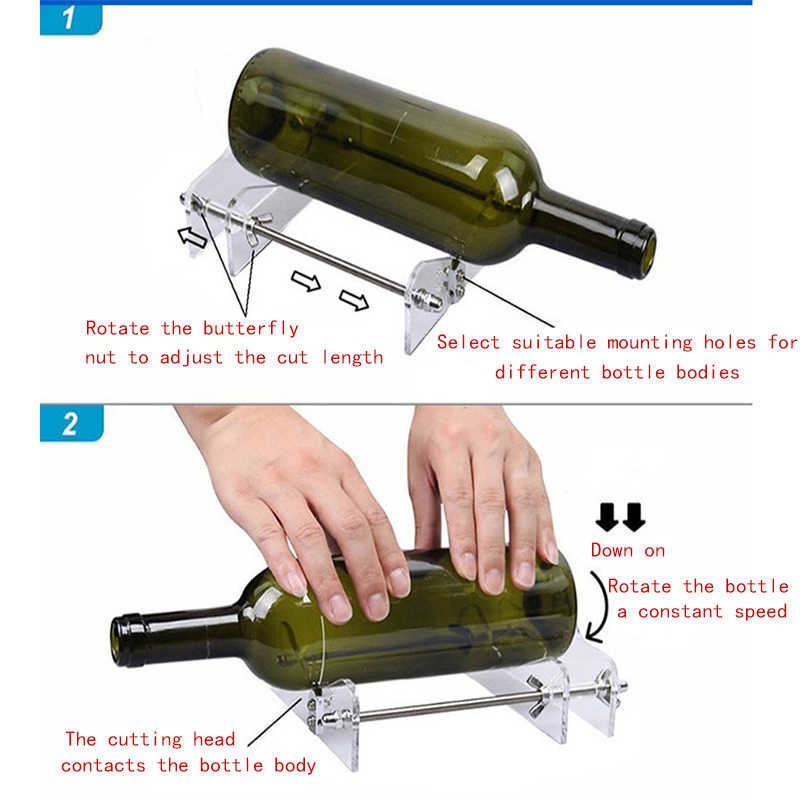 1

Rotate the butterfly nut to adjust the cut length

Select suitable mounting holes for different bottle bodies

2

Down on

Rotate the bottle a constant speed

The cutting head contacts the bottle body