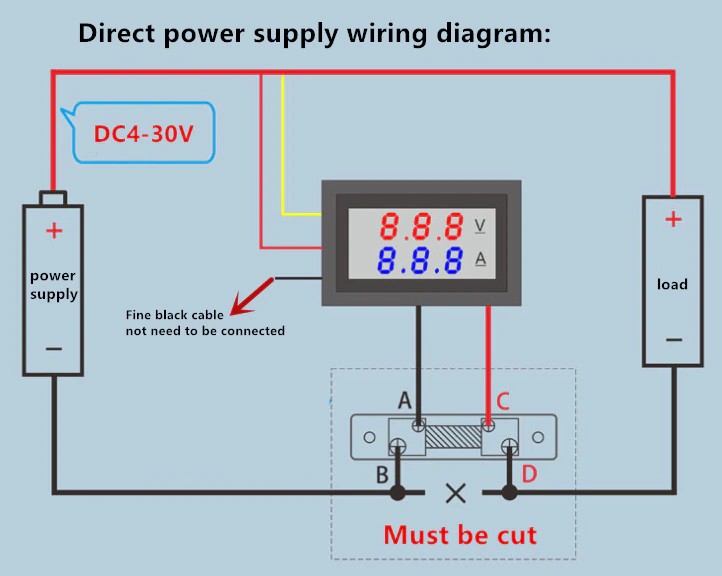 Direct power supply wiring diagram:

DC4-30V

+
power supply
−

8.8.8 V
8.8.8 A

Fine black cable
not need to be connected

+
load
−

A
C
B
D
×

Must be cut