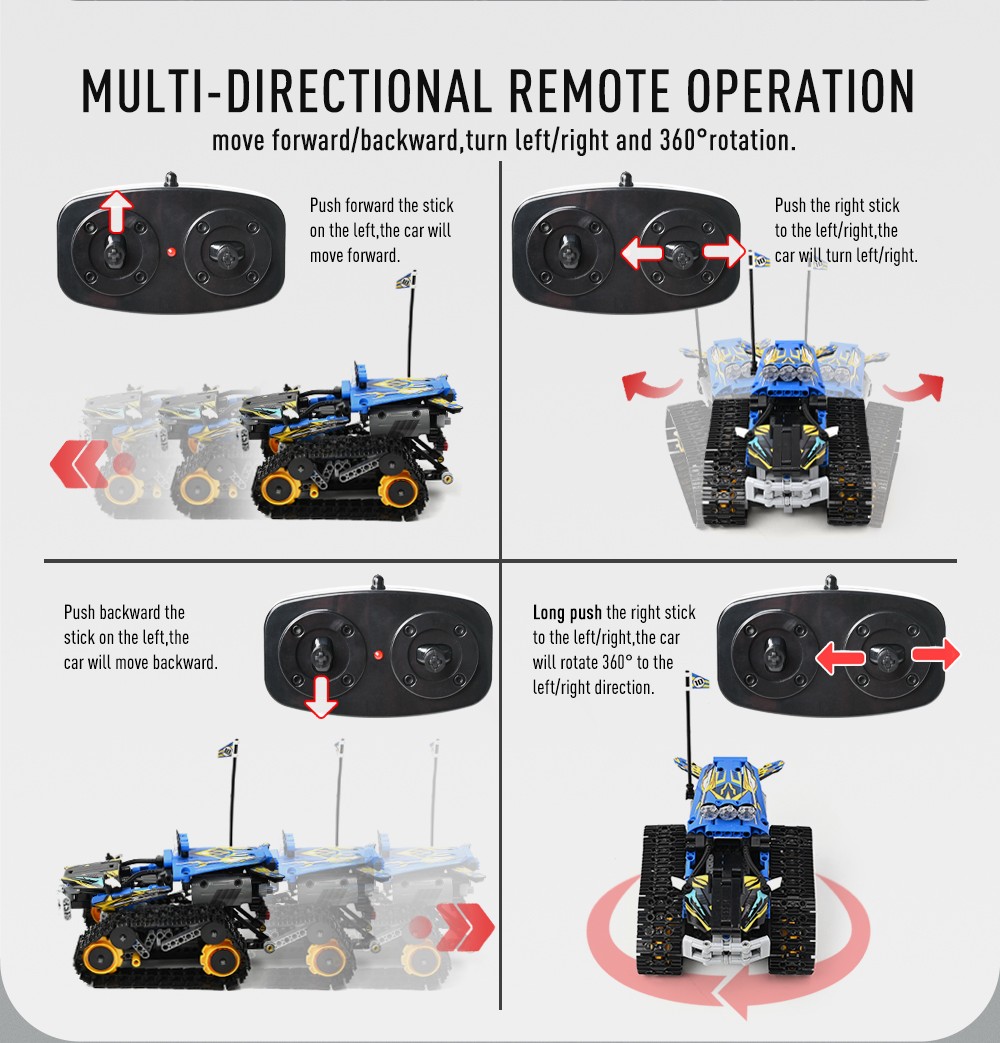 MULTI-DIRECTIONAL REMOTE OPERATION

move forward/backward,turn left/right and 360°rotation.

Push forward the stick on the left,the car will move forward.

Push the right stick to the left/right,the car will turn left/right.

Push backward the stick on the left,the car will move backward.

Long push the right stick to the left/right,the car will rotate 360° to the left/right direction.