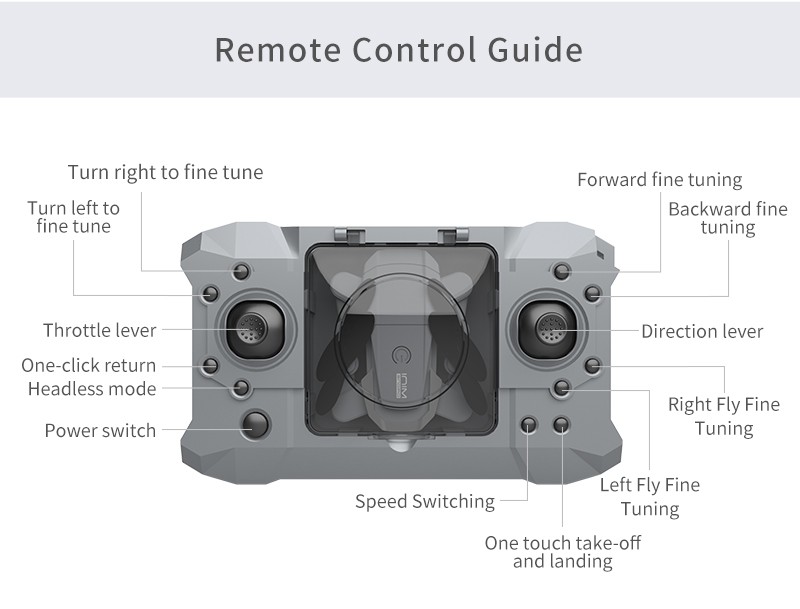 Remote Control Guide

Turn right to fine tune

Turn left to fine tune

Throttle lever

One-click return

Headless mode

Power switch

Forward fine tuning

Backward fine tuning

Direction lever

Right Fly Fine Tuning

Left Fly Fine Tuning

Speed Switching

One touch take-off and landing