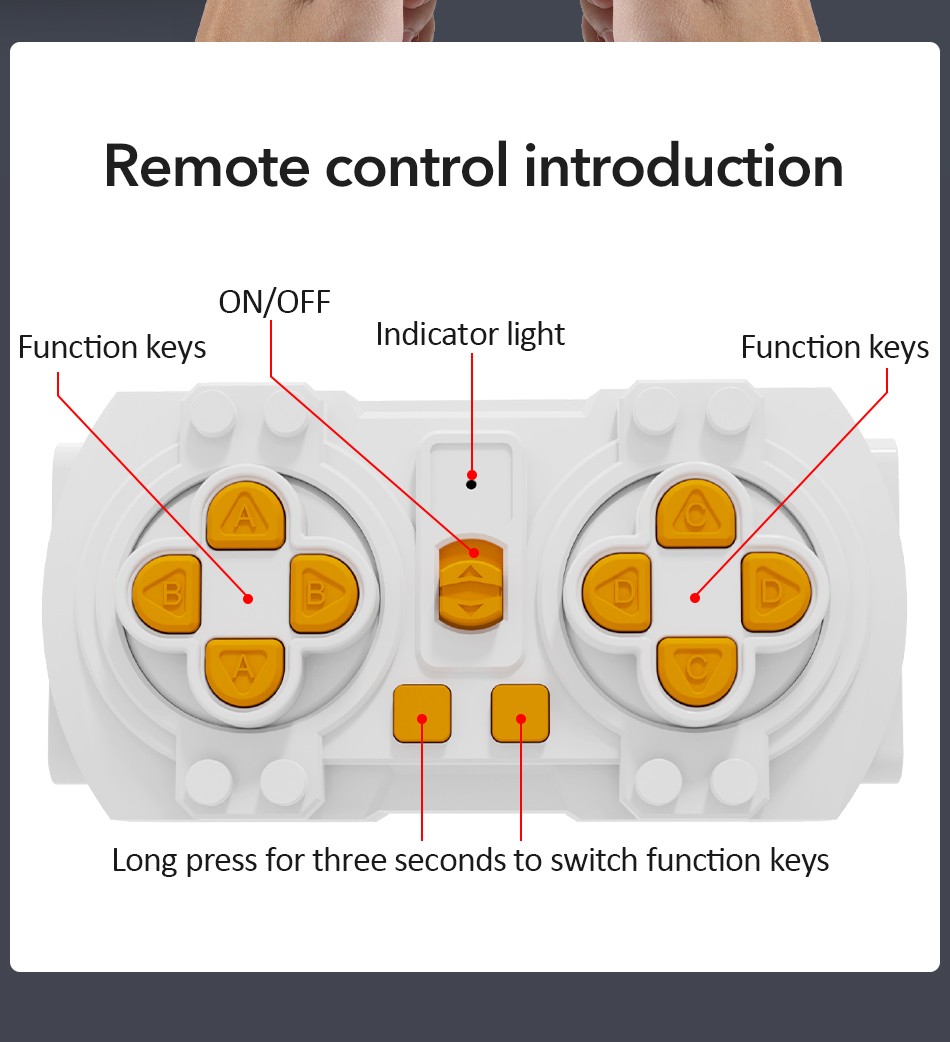 Remote control introduction

ON/OFF

Function keys

Indicator light

Function keys

A

B

B

A

C

D

D

C

Long press for three seconds to switch function keys