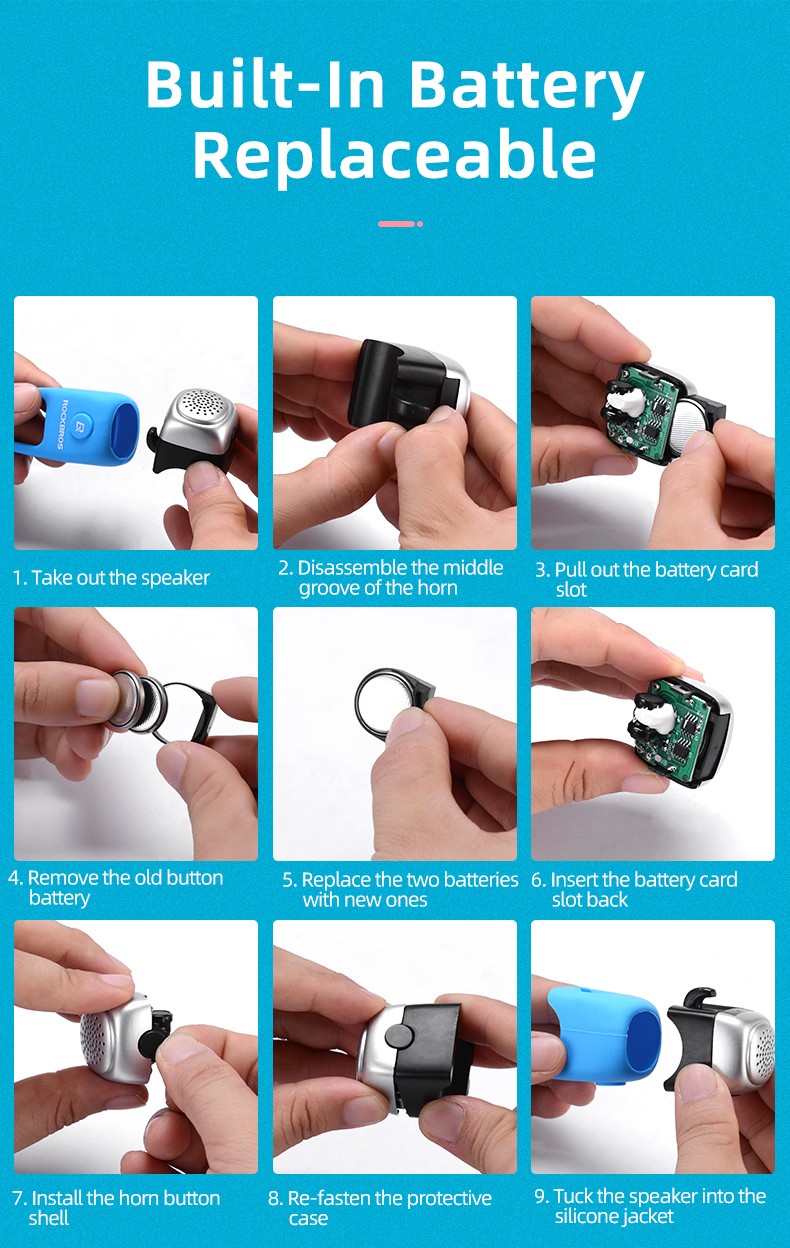 Built-In Battery Replaceable

ROCKBROS

1. Take out the speaker

2. Disassemble the middle groove of the horn

3. Pull out the battery card slot

4. Remove the old button battery

5. Replace the two batteries with new ones

6. Insert the battery card slot back

7. Install the horn button shell

8. Re-fasten the protective case

9. Tuck the speaker into the silicone jacket