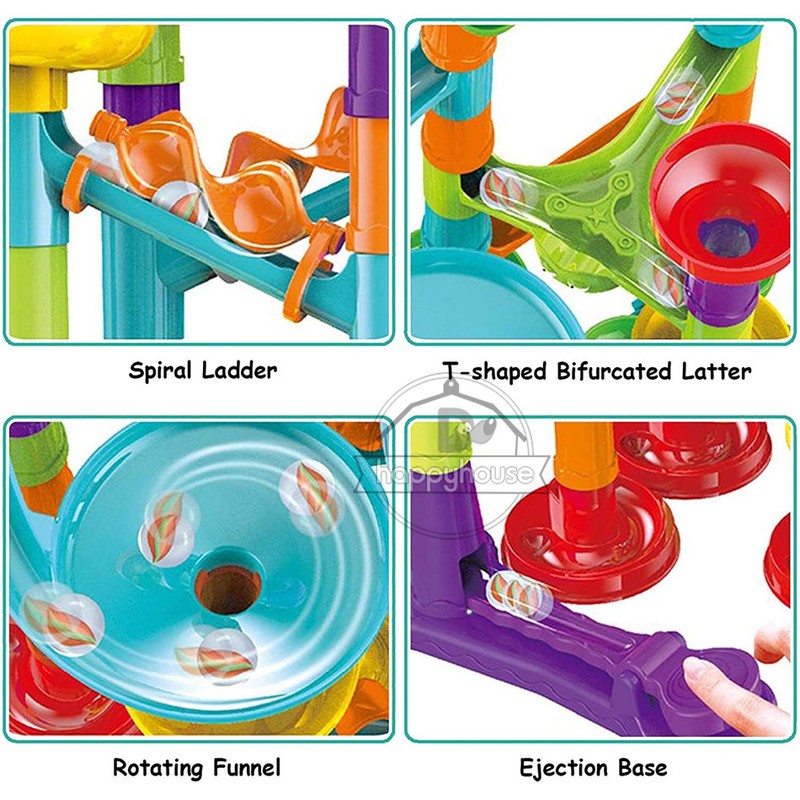 Spiral Ladder

T-shaped Bifurcated Latter

happyhouse

Rotating Funnel

Ejection Base