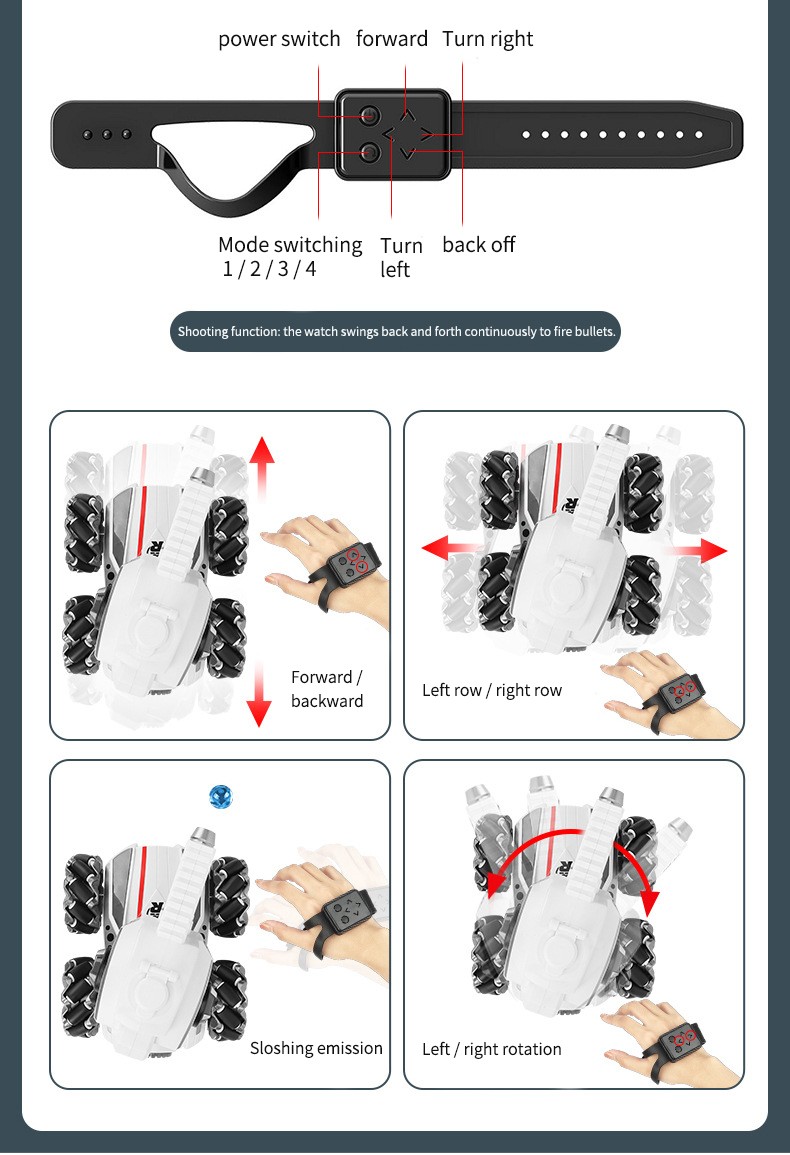 power switch forward Turn right

Mode switching 1 / 2 / 3 / 4 Turn left back off

Shooting function: the watch swings back and forth continuously to fire bullets.

Forward / backward

Left row / right row

Sloshing emission

Left / right rotation