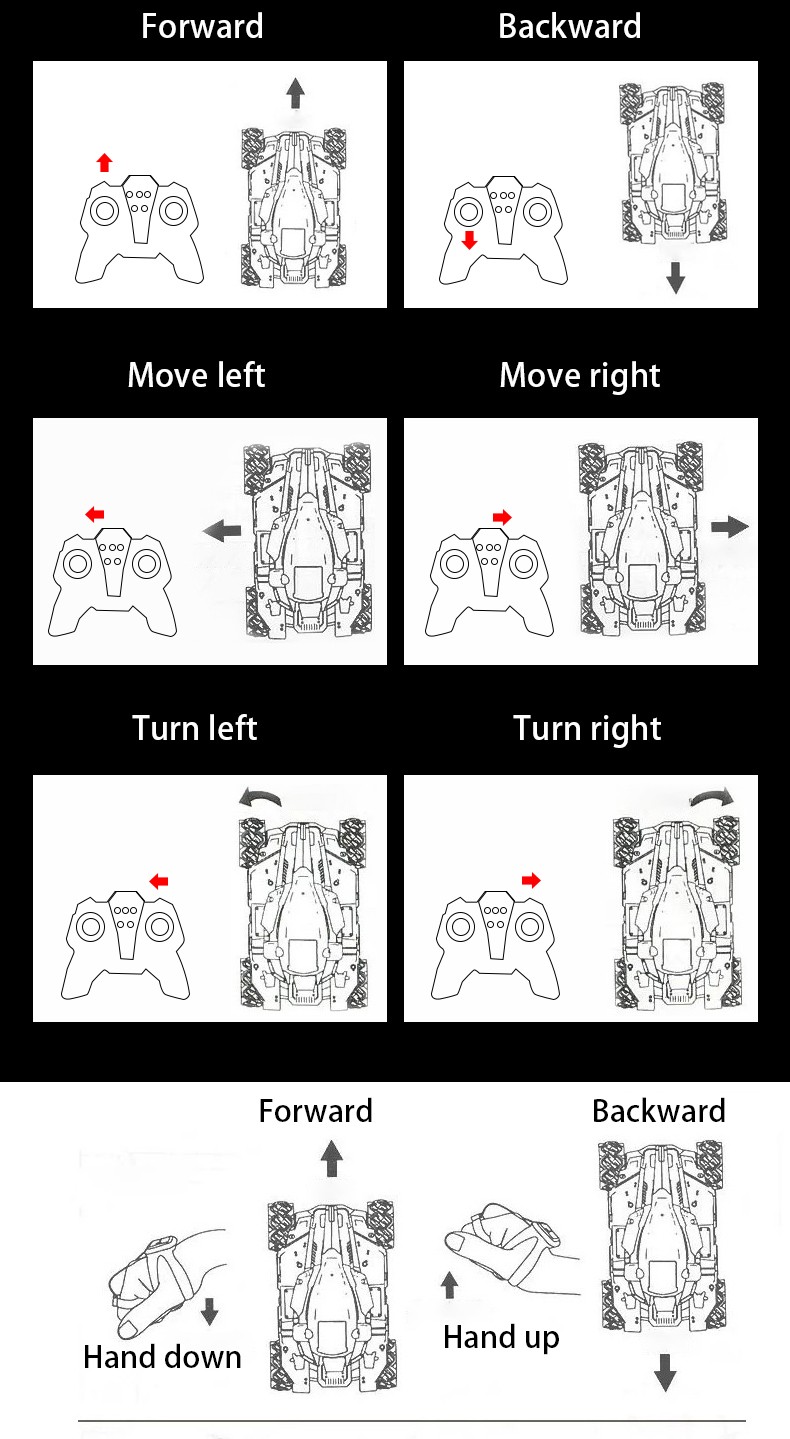 Forward

Backward

Move left

Move right

Turn left

Turn right

Forward

Backward

Hand down

Hand up