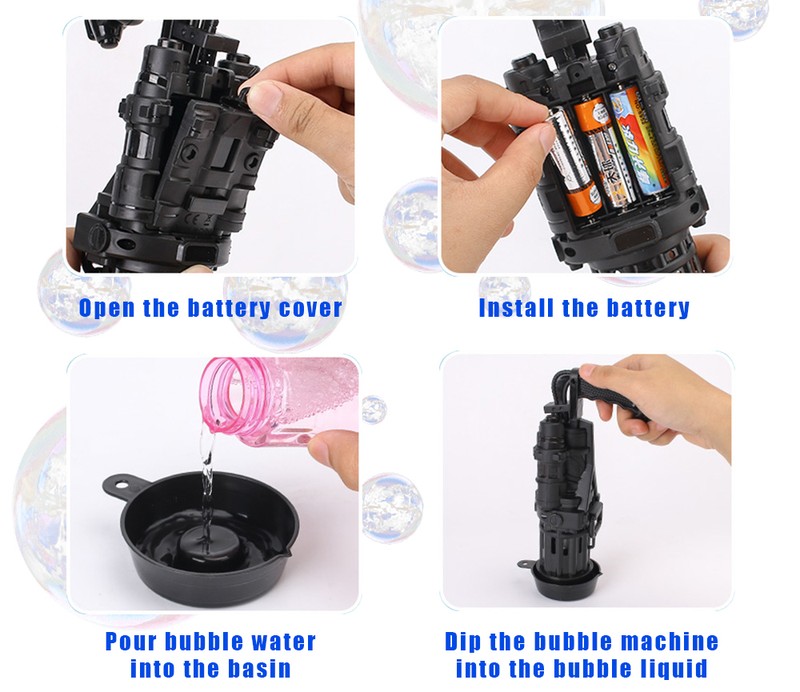 Open the battery cover

Install the battery

Pour bubble water into the basin

Dip the bubble machine into the bubble liquid