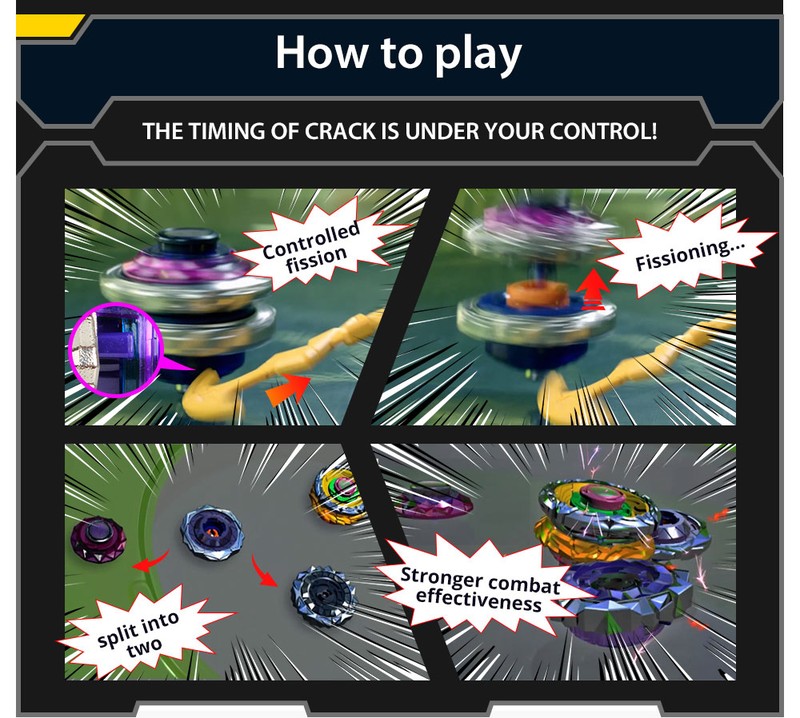 How to play

THE TIMING OF CRACK IS UNDER YOUR CONTROL!

Controlled fission

Fissioning...

split into two

Stronger combat effectiveness