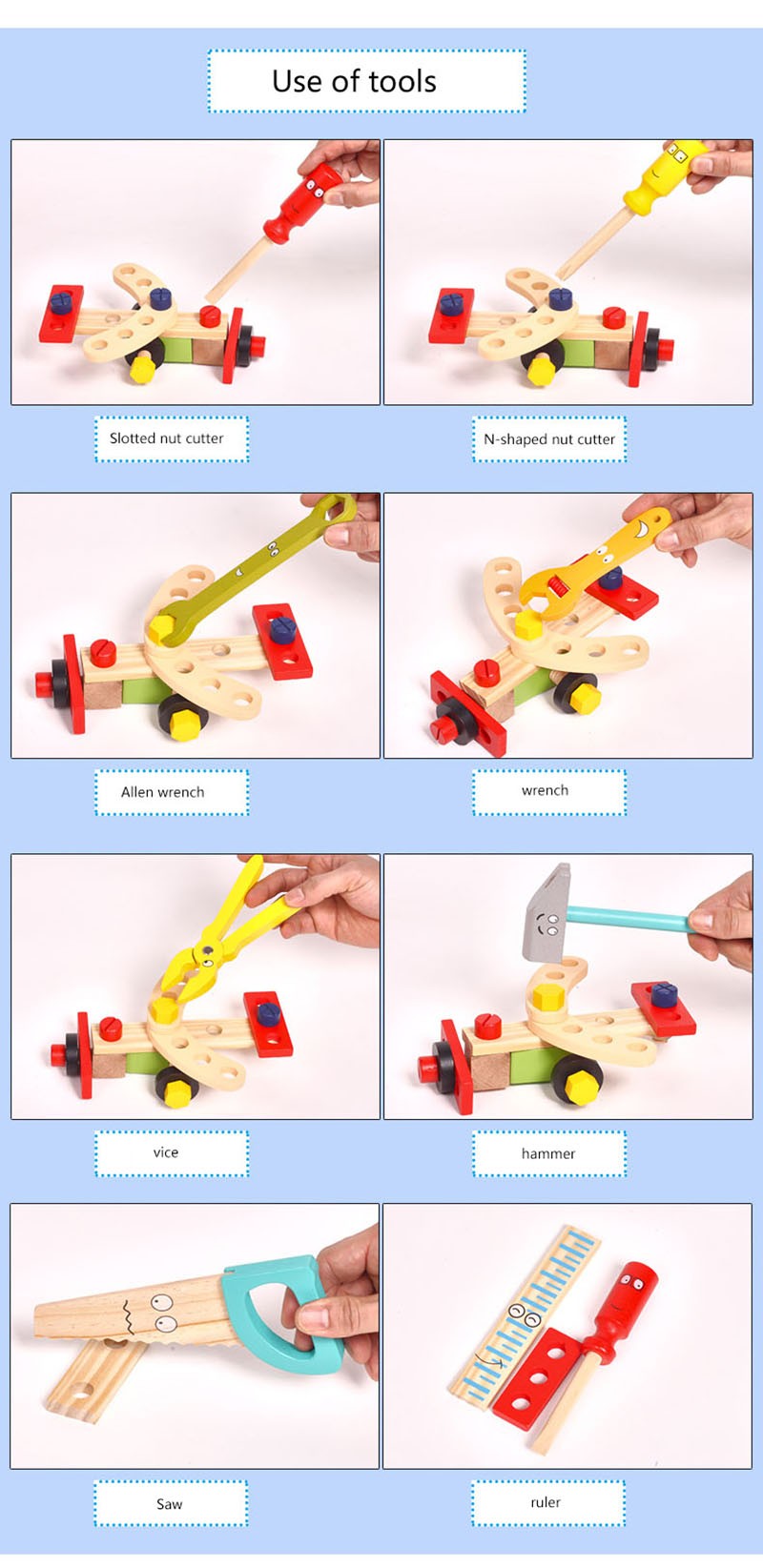 Use of tools

Slotted nut cutter

N-shaped nut cutter

Allen wrench

wrench

vice

hammer

Saw

ruler