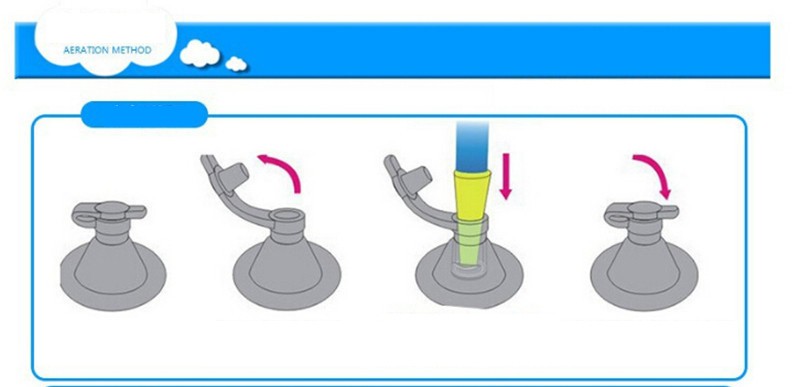 AERATION METHOD