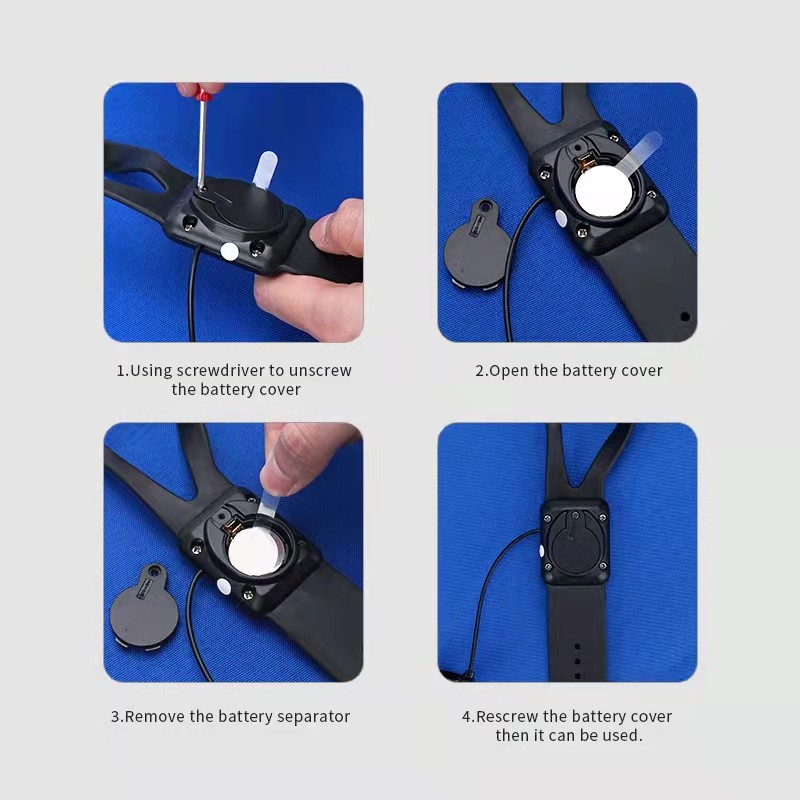 1.Using screwdriver to unscrew the battery cover

2.Open the battery cover

3.Remove the battery separator

4.Rescrew the battery cover then it can be used.