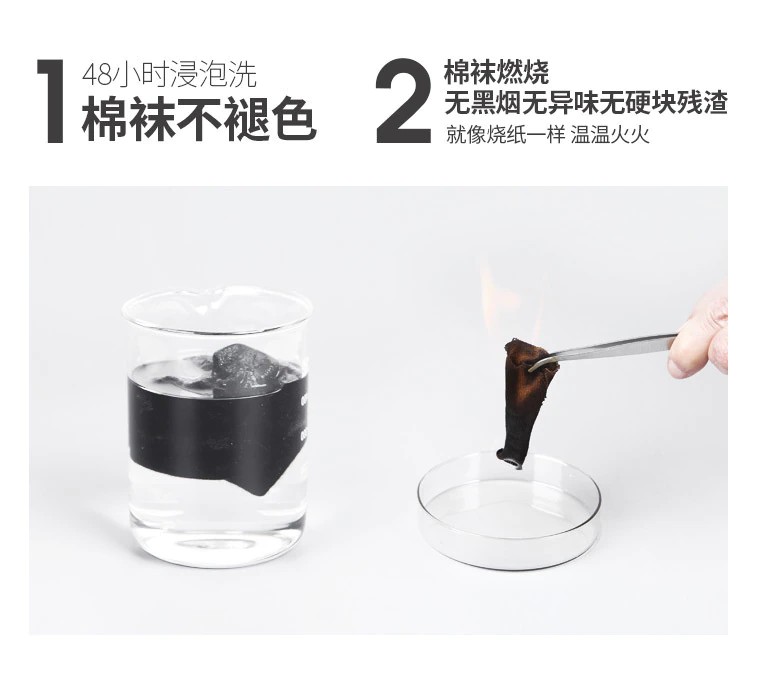 1 48小时浸泡洗
棉袜不褪色

2 棉袜燃烧
无黑烟无异味无硬块残渣
就像烧纸一样 温温火火